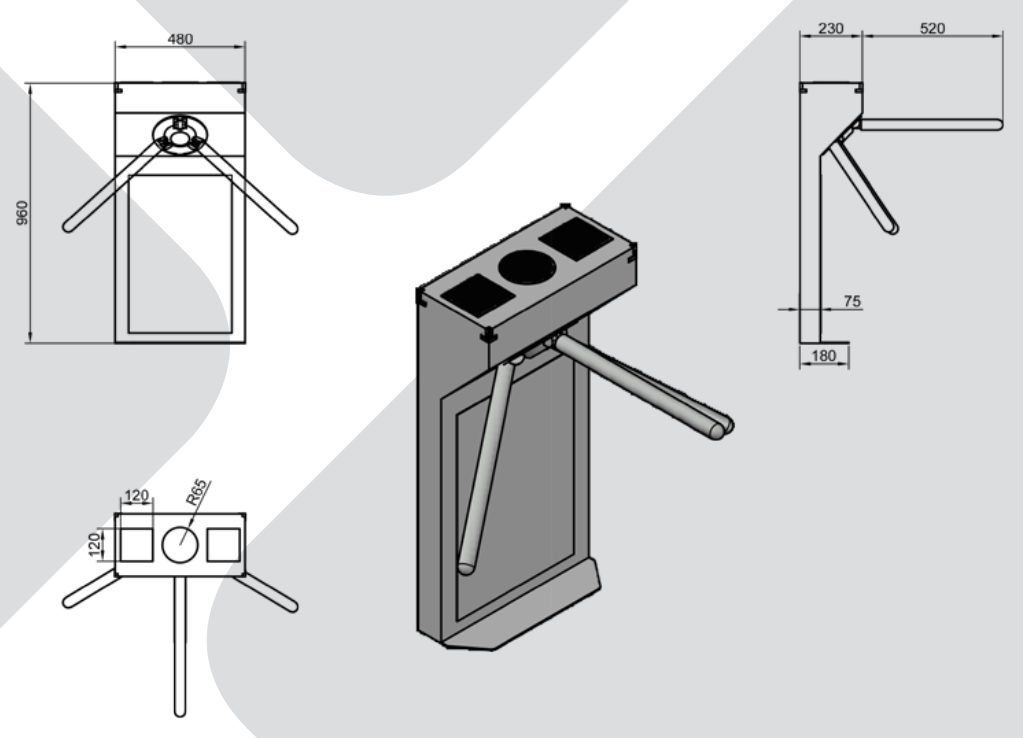 480
960
230
520
75
180
120
R65
120